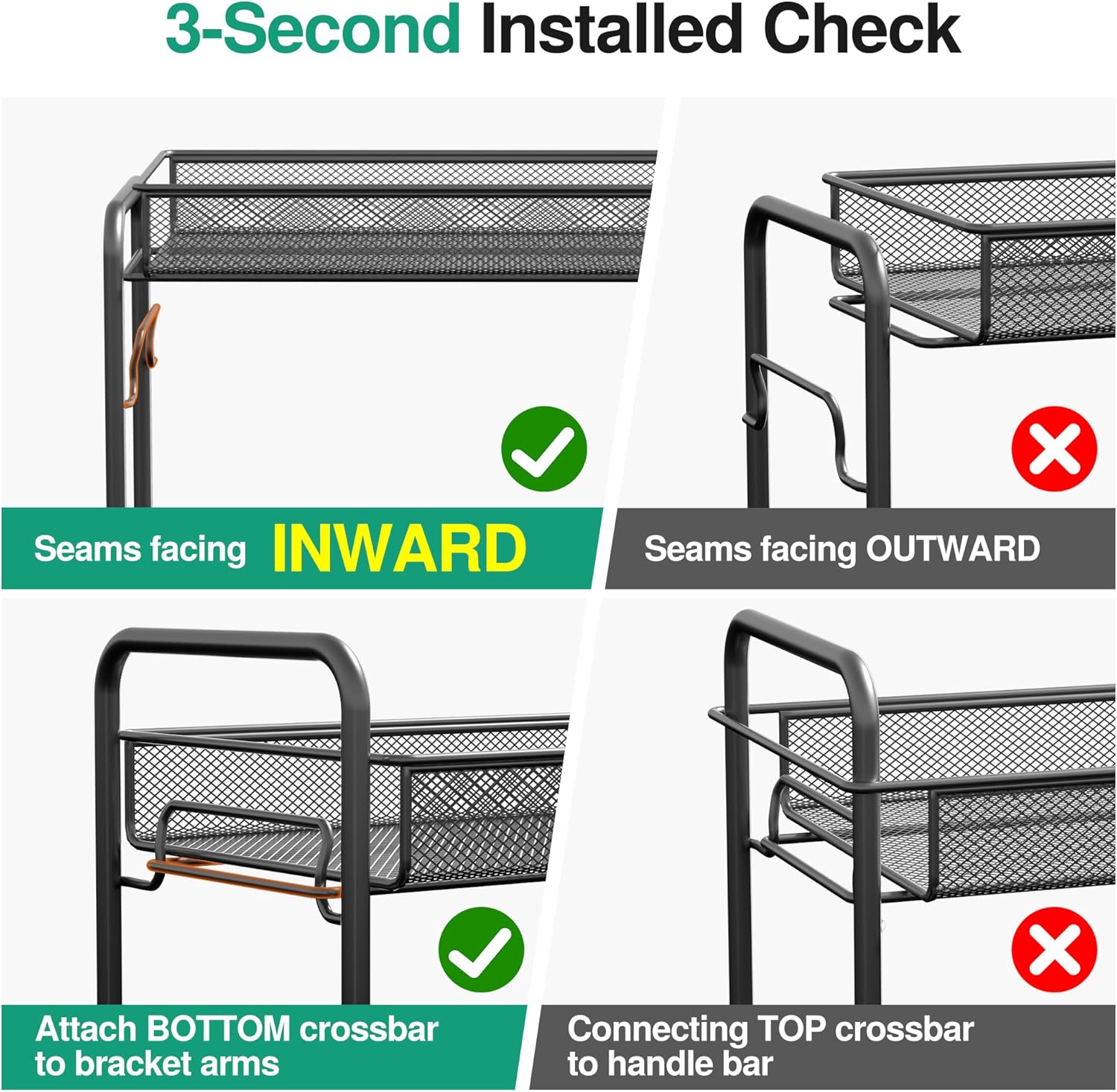 3-Second Installed Check

Seams facing INWARD

Seams facing OUTWARD

Attach BOTTOM crossbar to bracket arms

Connecting TOP crossbar to handle bar